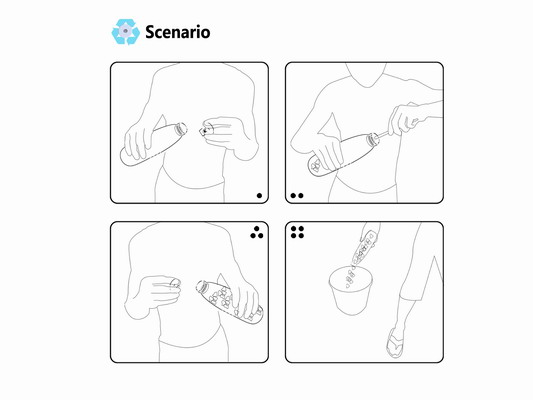 Scenario